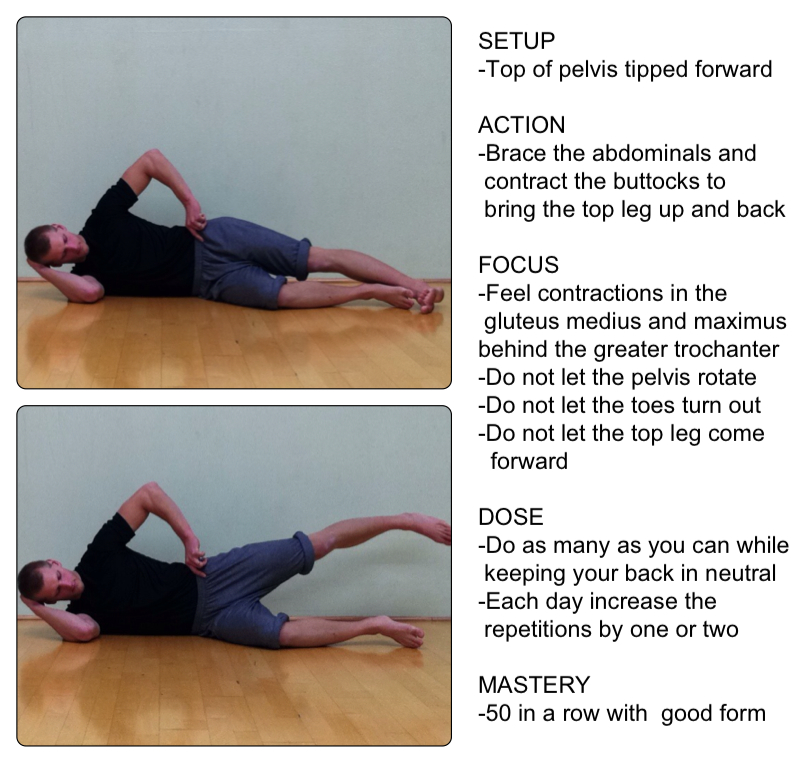 SETUP
-Top of pelvis tipped forward

ACTION
-Brace the abdominals and contract the buttocks to bring the top leg up and back

FOCUS
-Feel contractions in the gluteus medius and maximus behind the greater trochanter
-Do not let the pelvis rotate
-Do not let the toes turn out
-Do not let the top leg come forward

DOSE
-Do as many as you can while keeping your back in neutral
-Each day increase the repetitions by one or two

MASTERY
-50 in a row with good form